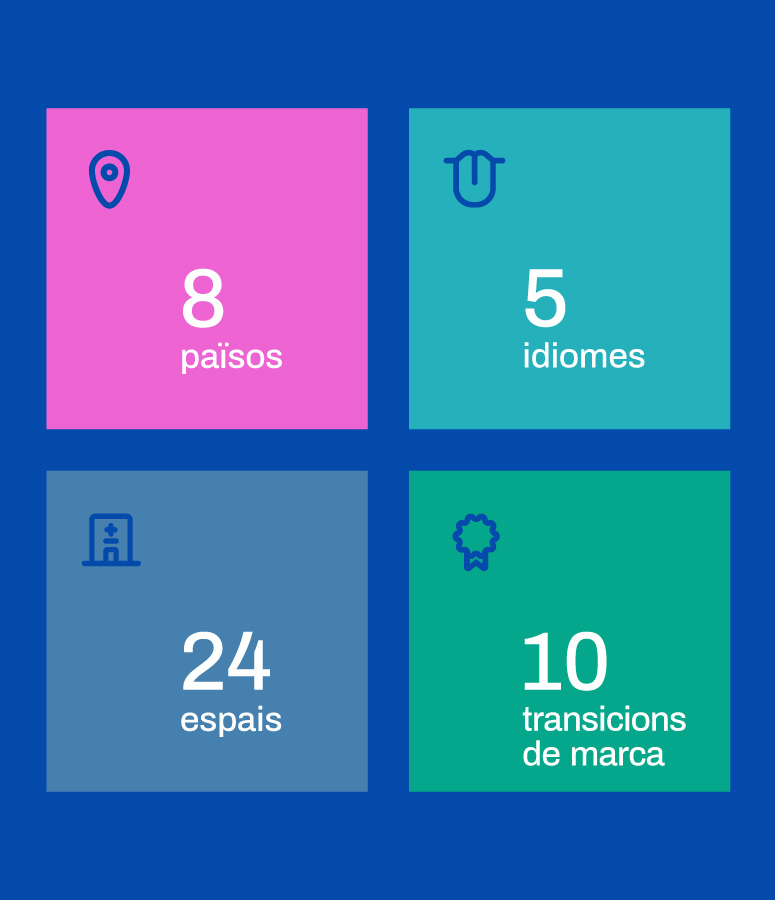 8
països

5
idiomes

24
espais

10
transicions de marca