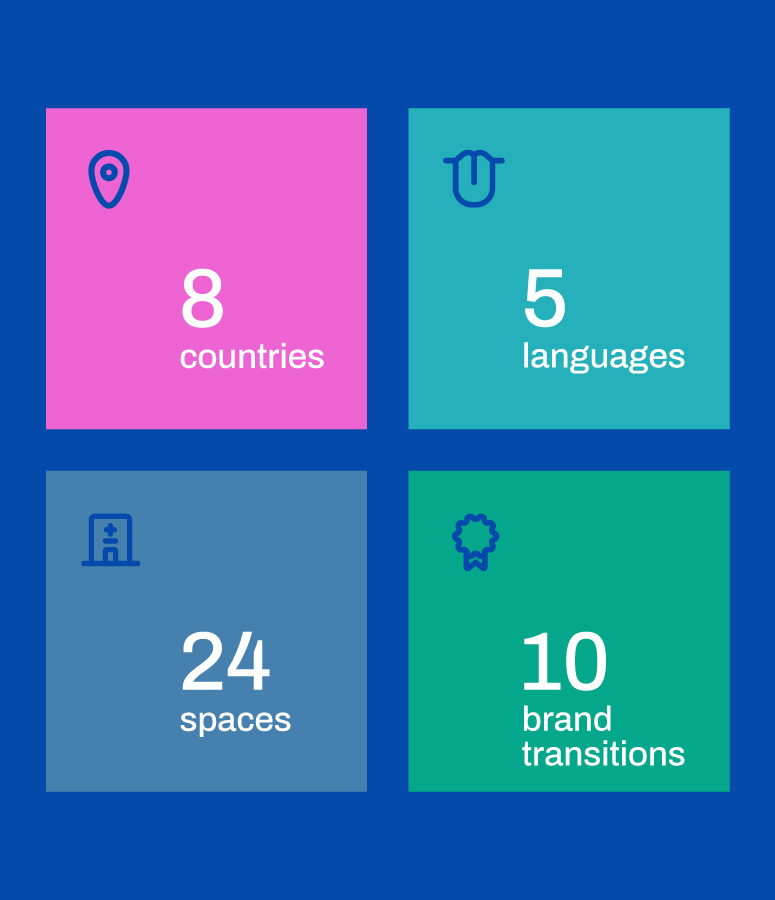 8
countries

5
languages

24
spaces

10
brand transitions